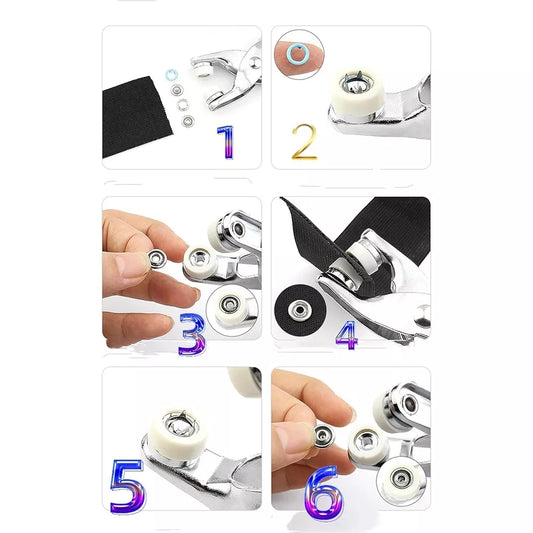 1
2
3
4
5
6